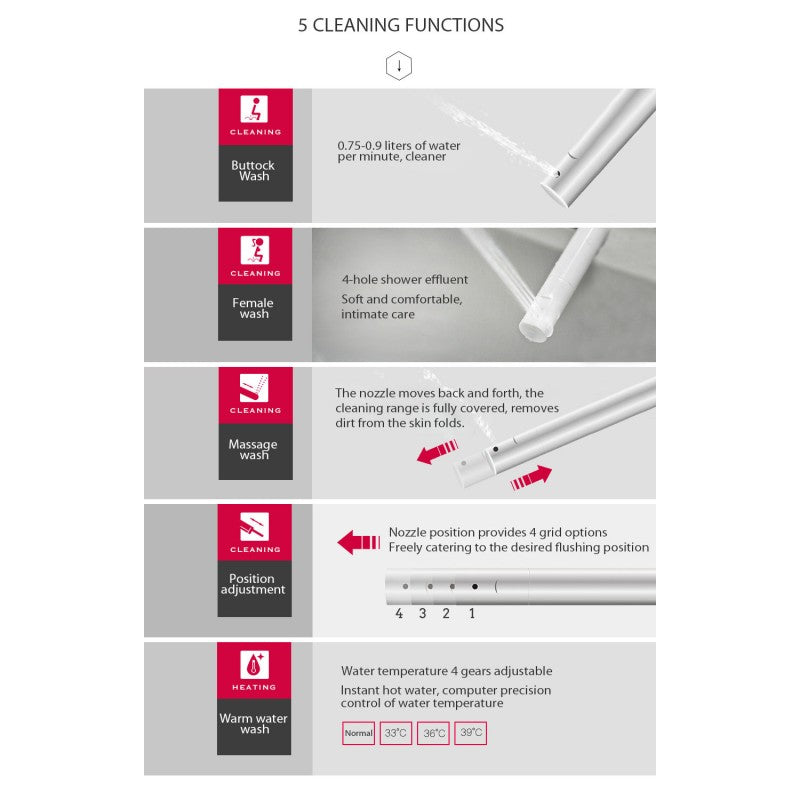 5 CLEANING FUNCTIONS

CLEANING

Buttock Wash

0.75-0.9 liters of water per minute, cleaner

CLEANING

Female wash

4-hole shower effluent

Soft and comfortable, intimate care

CLEANING

Massage wash

The nozzle moves back and forth, the cleaning range is fully covered, removes dirt from the skin folds.

CLEANING

Position adjustment

Nozzle position provides 4 grid options
Freely catering to the desired flushing position

4 3 2 1

HEATING

Warm water wash

Water temperature 4 gears adjustable

Instant hot water, computer precision control of water temperature

Normal 33°C 36°C 39°C