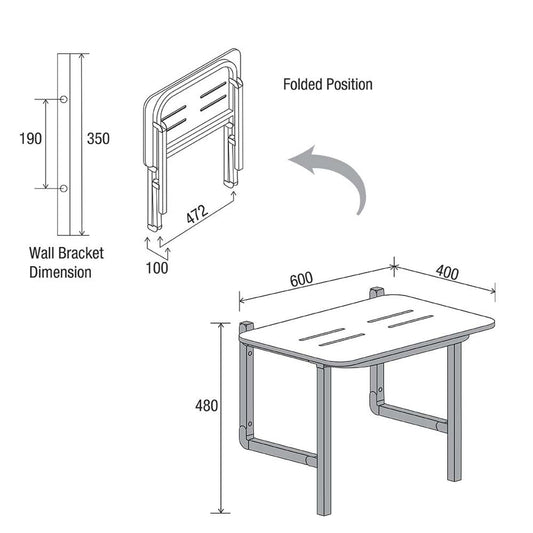 190

350

Wall Bracket Dimension

472

100

Folded Position

600

400

480