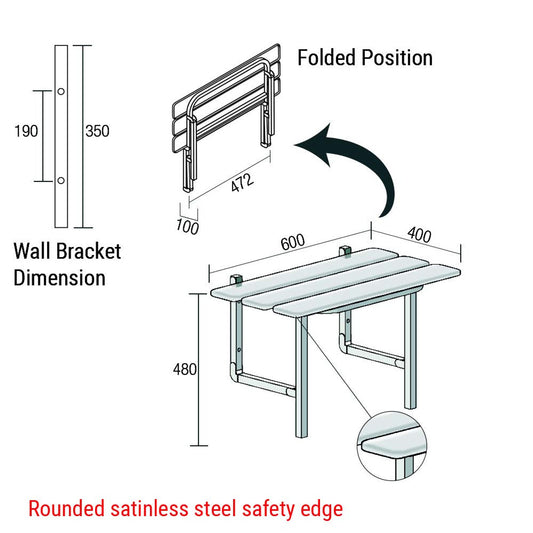 190

350

Wall Bracket Dimension

Folded Position

472

100

600

400

480

Rounded satinless steel safety edge