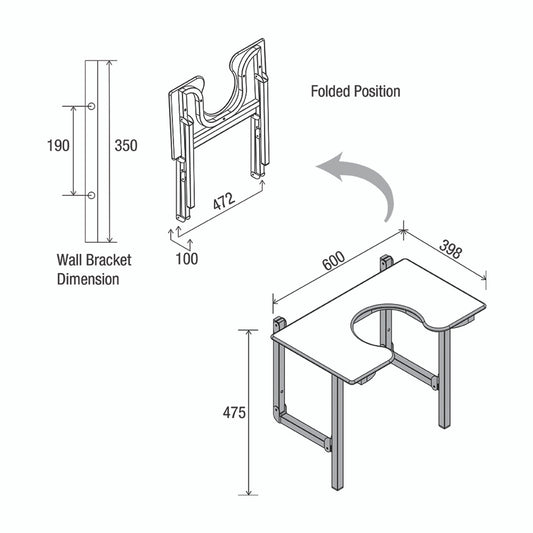 190
350
Wall Bracket Dimension
472
100
Folded Position
600
398
475