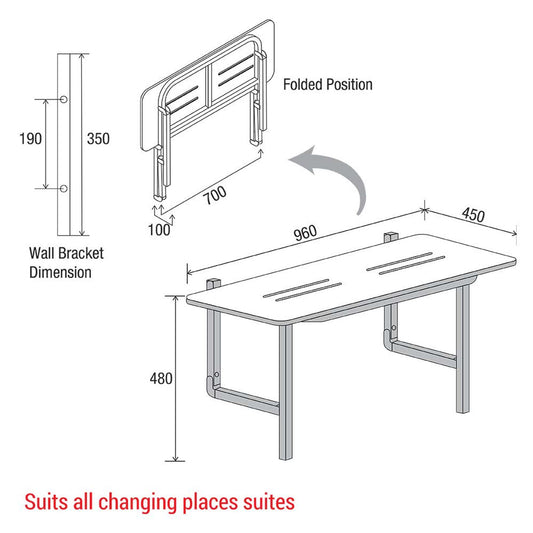 190
350
Wall Bracket Dimension
Folded Position
700
100
960
450
480
Suits all changing places suites