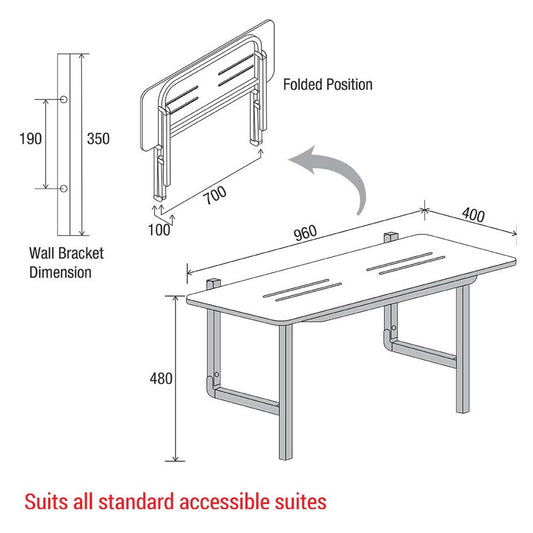 190

350

Wall Bracket Dimension

Folded Position

700

100

960

400

480

Suits all standard accessible suites