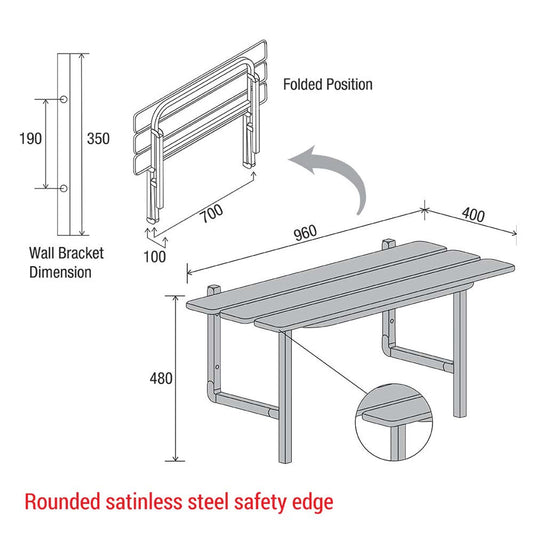 190

350

Wall Bracket Dimension

Folded Position

700

100

960

400

480

Rounded satinless steel safety edge