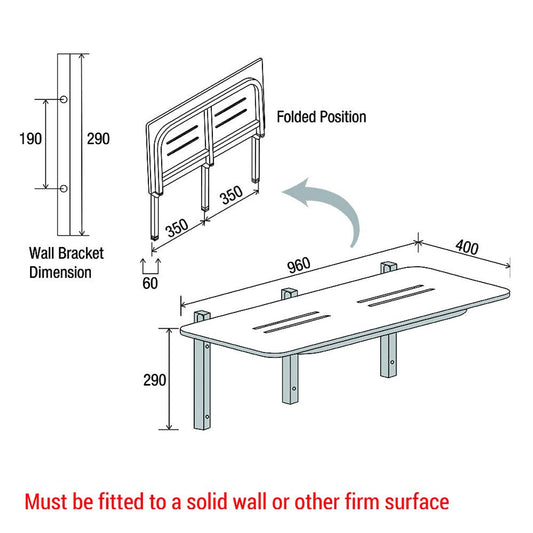 190

290

Wall Bracket Dimension

Folded Position

350

350

60

960

400

290

Must be fitted to a solid wall or other firm surface