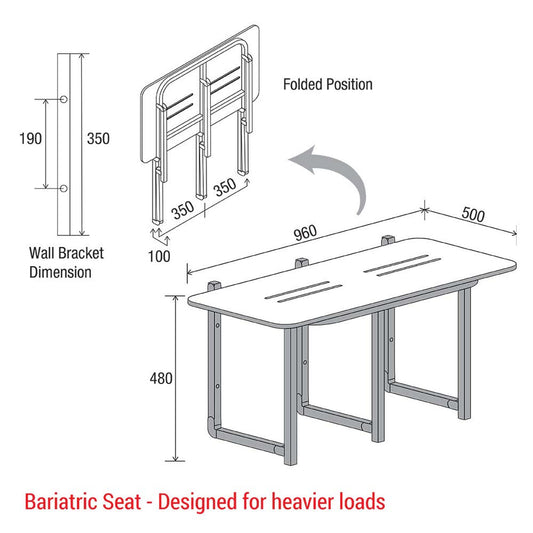 190

350

Wall Bracket Dimension

Folded Position

350

350

100

960

500

480

Bariatric Seat - Designed for heavier loads