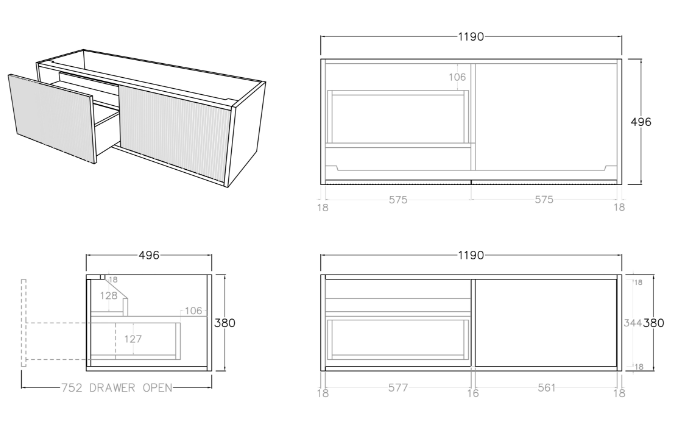 1190

106

496

18 575 575 18

496

18

128

106

380

127

752 DRAWER OPEN

1190

18

344 380

18

18 577 16 561 18