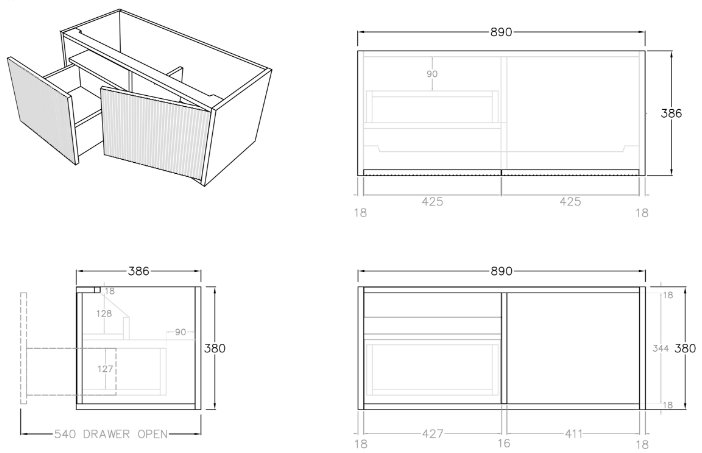 890
90
386
18
425
425
18

386
18
128
90
380
127
540 DRAWER OPEN

890
18
344
380
18
18
427
16
411
18