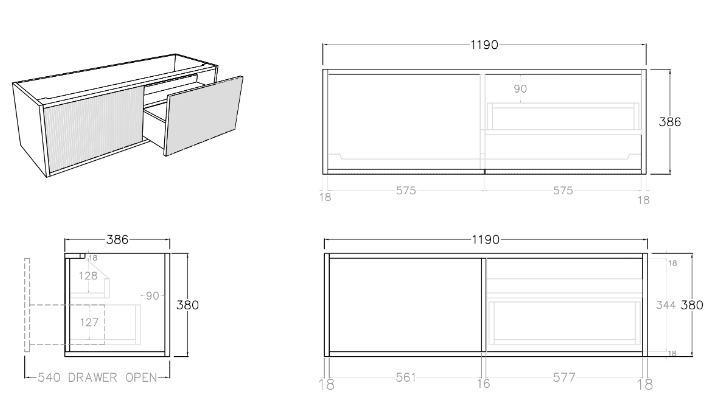 1190
90
386
18
575
575
18

386
18
128
90
380
127
540 DRAWER OPEN

1190
18
344
380
18
18
561
16
577
18